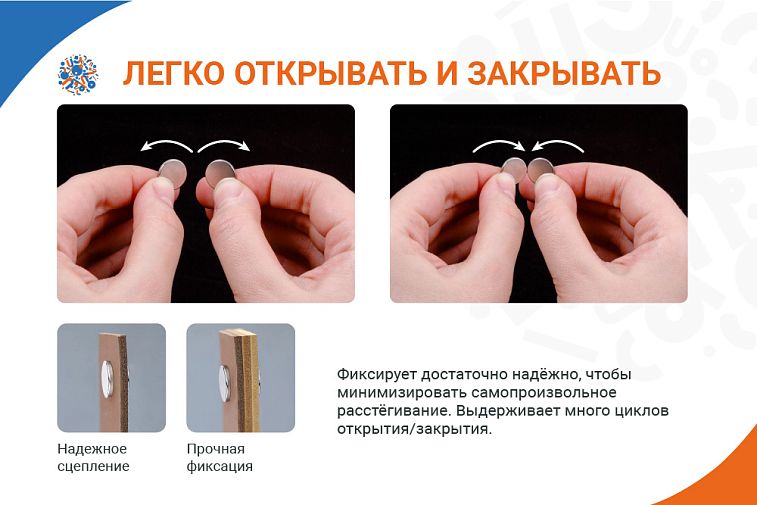 ЛЕГКО ОТКРЫВАТЬ И ЗАКРЫВАТЬ

Надежное сцепление

Прочная фиксация

Фиксирует достаточно надёжно, чтобы минимизировать самопроизвольное расстёгивание. Выдерживает много циклов открытия/закрытия.