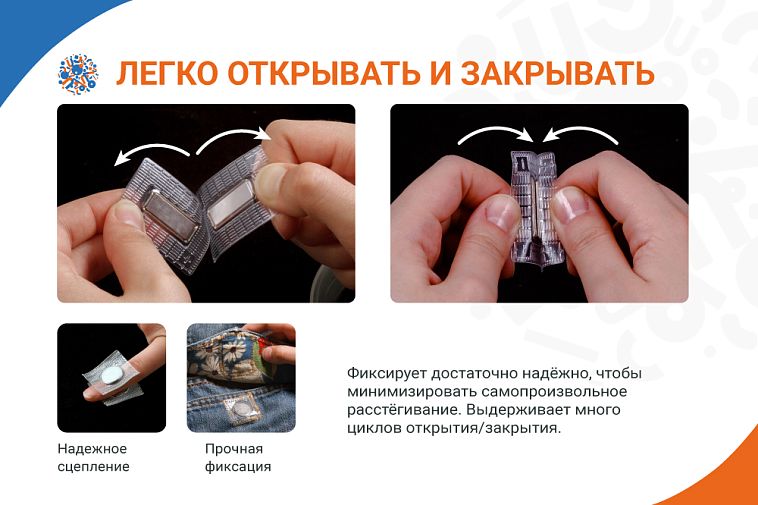 ЛЕГКО ОТКРЫВАТЬ И ЗАКРЫВАТЬ

Надежное сцепление

Прочная фиксация

Фиксирует достаточно надёжно, чтобы минимизировать самопроизвольное расстёгивание. Выдерживает много циклов открытия/закрытия.