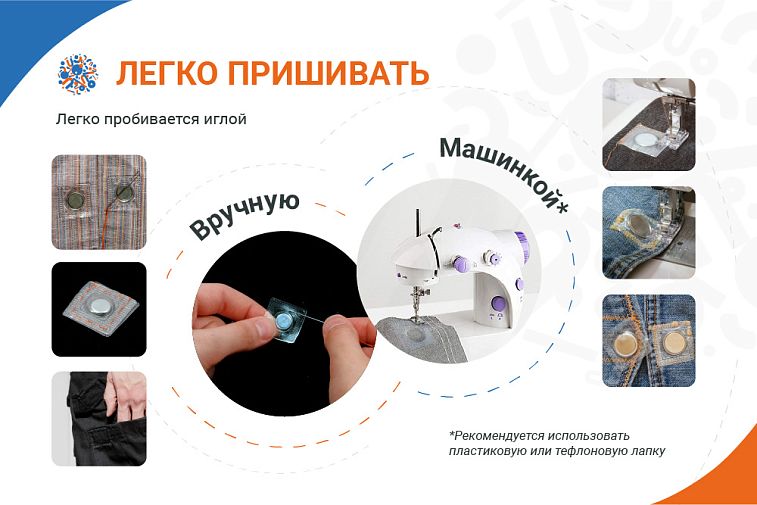 ЛЕГКО ПРИШИВАТЬ

Легко пробивается иглой

Вручную

Машинкой*

*Рекомендуется использовать пластиковую или тефлоновую лапку