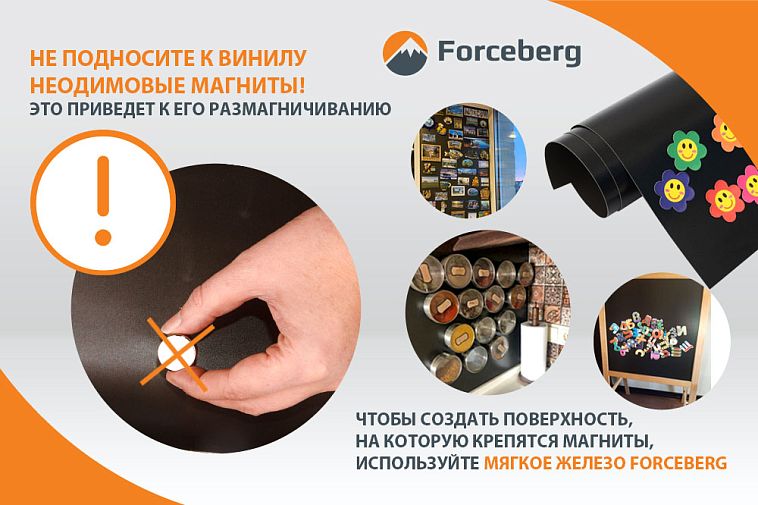 НЕ ПОДНОСИТЕ К ВИНИЛУ НЕОДИМОВЫЕ МАГНИТЫ!
ЭТО ПРИВЕДЕТ К ЕГО РАЗМАГНИЧИВАНИЮ

Forceberg

!

ЧТОБЫ СОЗДАТЬ ПОВЕРХНОСТЬ, НА КОТОРУЮ КРЕПЯТСЯ МАГНИТЫ, ИСПОЛЬЗУЙТЕ МЯГКОЕ ЖЕЛЕЗО FORCEBERG