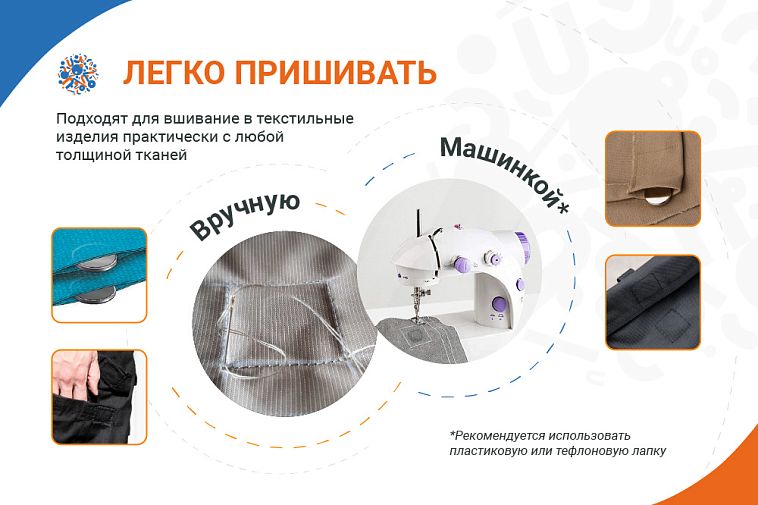 ЛЕГКО ПРИШИВАТЬ

Подходят для вшивание в текстильные изделия практически с любой толщиной тканей

Вручную

Машинкой*

*Рекомендуется использовать пластиковую или тефлоновую лапку